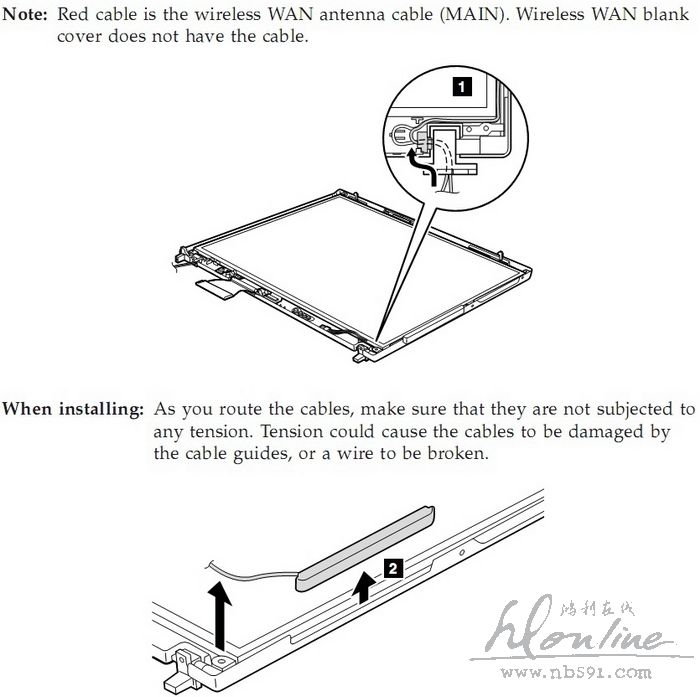 **Note:** Red cable is the wireless WAN antenna cable (MAIN). Wireless WAN blank cover does not have the cable.

1

**When installing:** As you route the cables, make sure that they are not subjected to any tension. Tension could cause the cables to be damaged by the cable guides, or a wire to be broken.

2

鸿利在线
hlonline
www.nb591.com